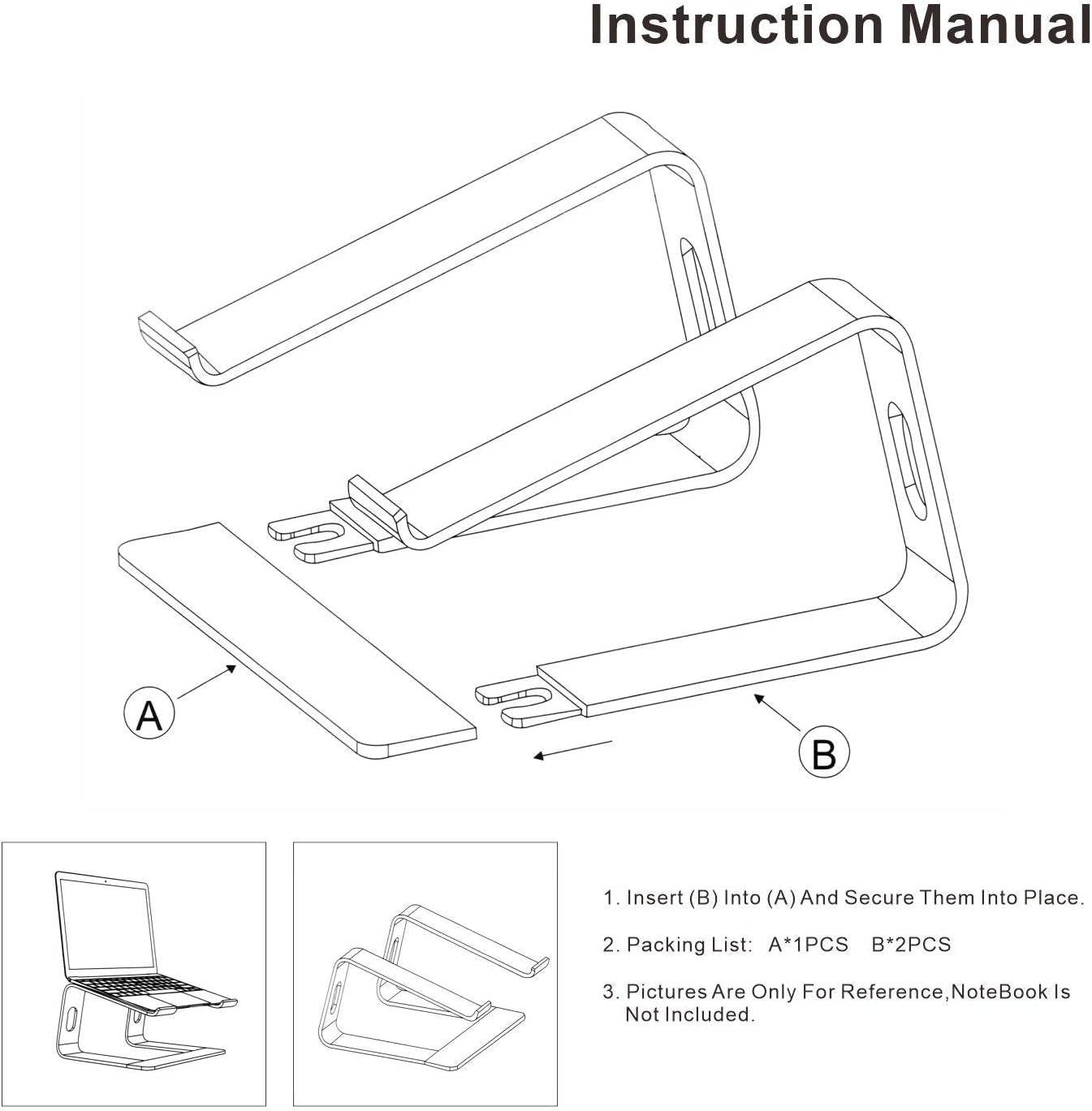 Instruction Manual

A

B

1. Insert (B) Into (A) And Secure Them Into Place.

2. Packing List: A*1PCS B*2PCS

3. Pictures Are Only For Reference,NoteBook Is Not Included.